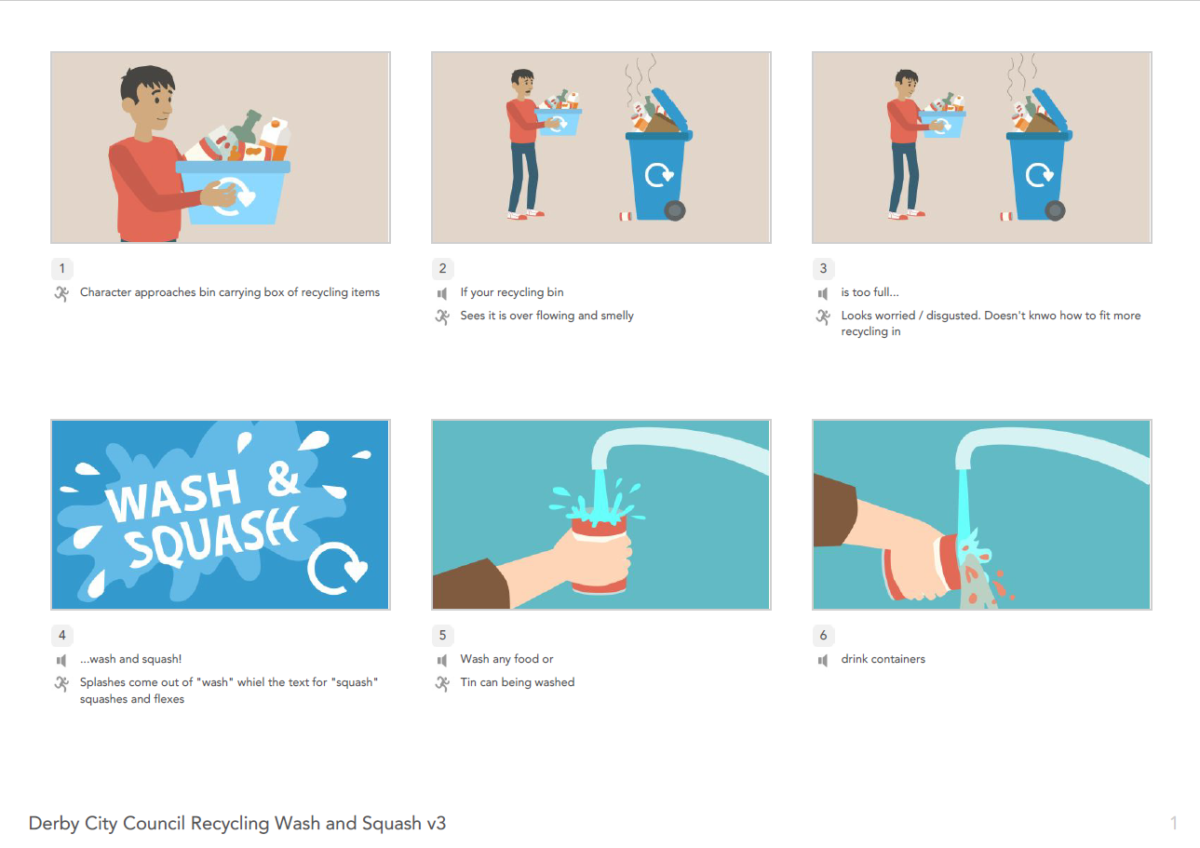 1

Character approaches bin carrying box of recycling items

2

If your recycling bin

Sees it is over flowing and smelly

3

is too full...

Looks worried / disgusted. Doesn't knwo how to fit more recycling in

WASH & SQUASH

4

...wash and squash!

Splashes come out of "wash" whiel the text for "squash" squashes and flexes

5

Wash any food or

Tin can being washed

6

drink containers

Derby City Council Recycling Wash and Squash v3

1