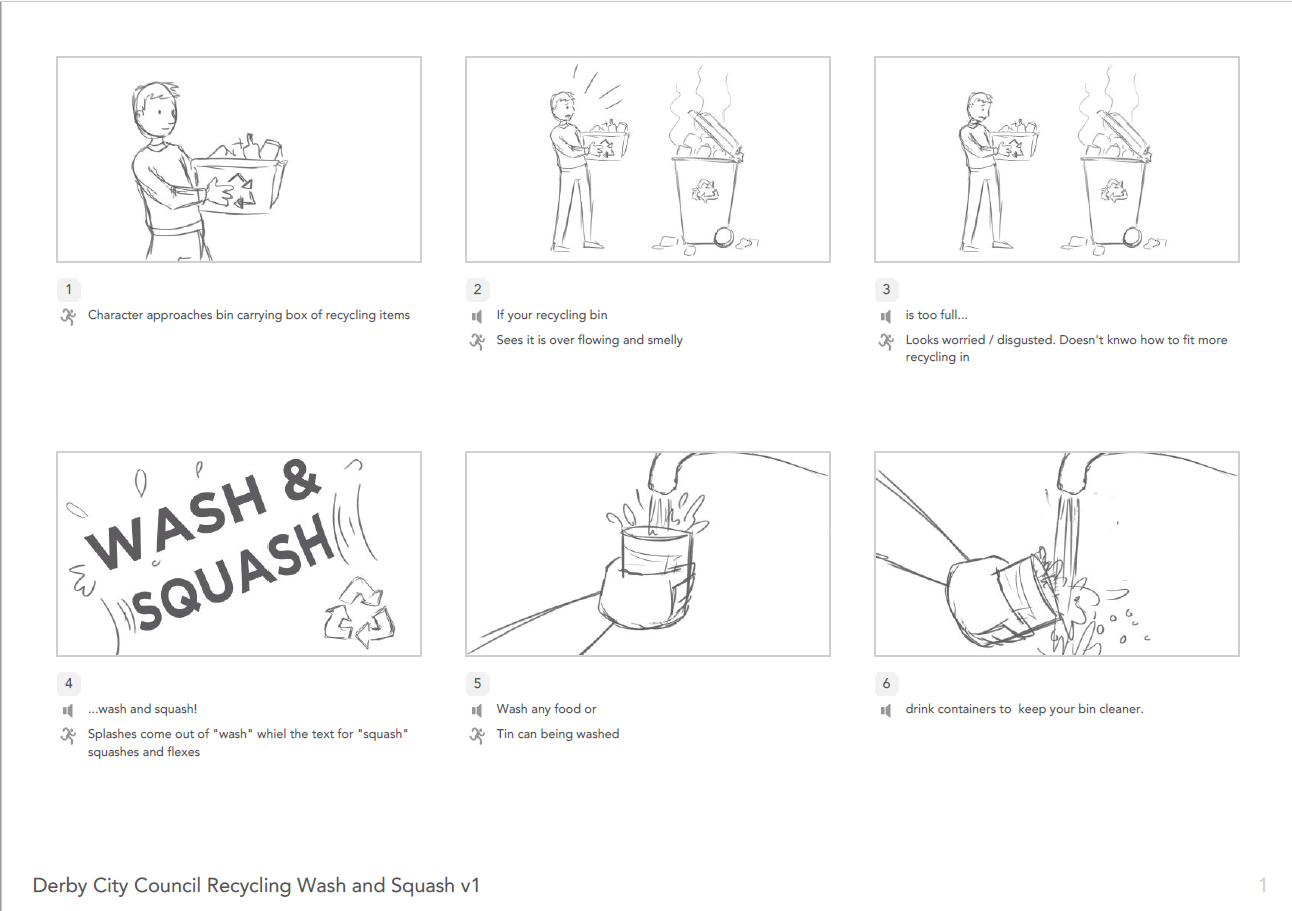 1

Character approaches bin carrying box of recycling items

2

If your recycling bin

Sees it is over flowing and smelly

3

is too full...

Looks worried / disgusted. Doesn't knwo how to fit more recycling in

WASH & SQUASH

4

...wash and squash!

Splashes come out of "wash" whiel the text for "squash" squashes and flexes

5

Wash any food or

Tin can being washed

6

drink containers to keep your bin cleaner.

Derby City Council Recycling Wash and Squash v1

1