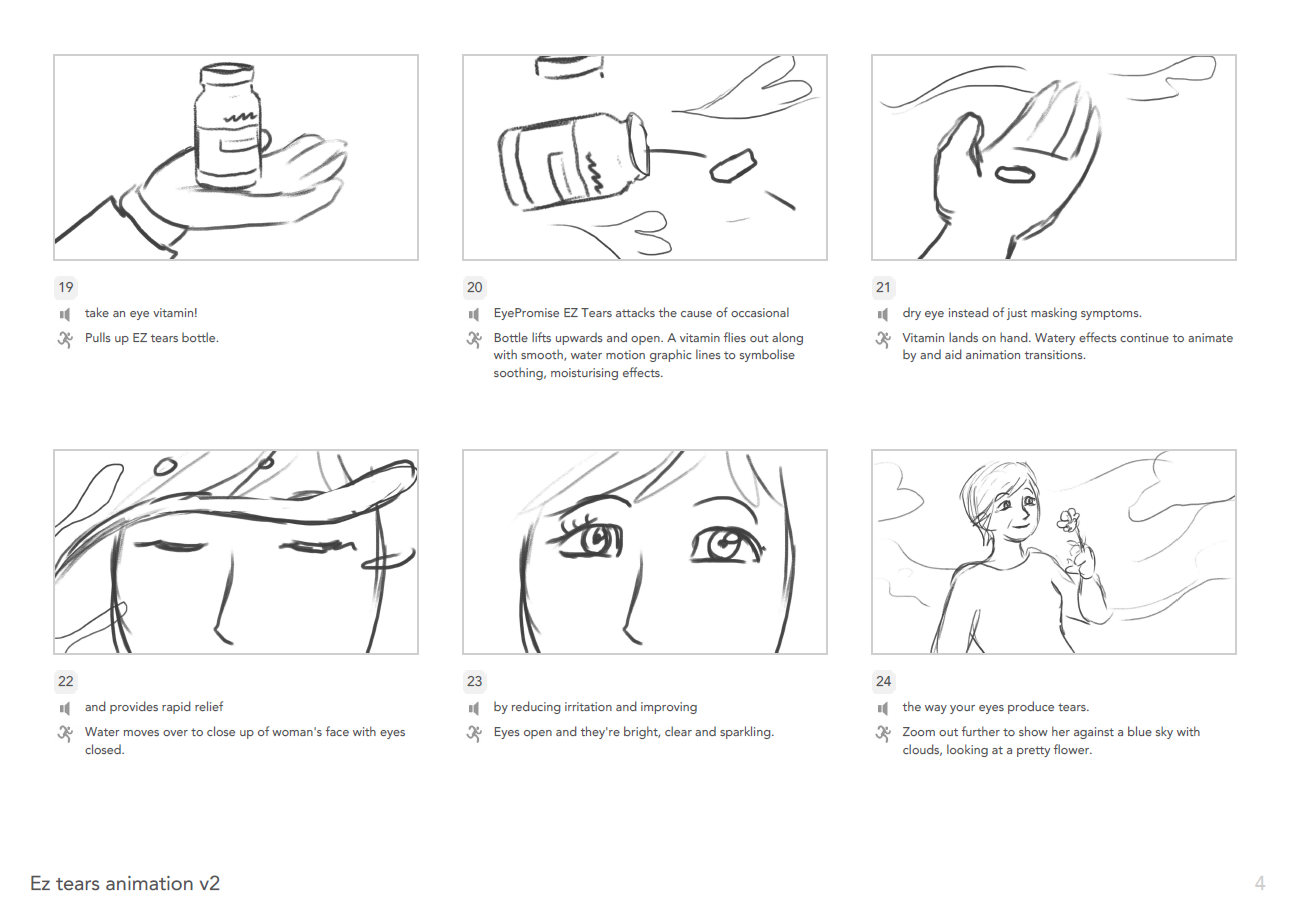 19

take an eye vitamin!

Pulls up EZ tears bottle.

20

EyePromise EZ Tears attacks the cause of occasional

Bottle lifts upwards and open. A vitamin flies out along with smooth, water motion graphic lines to symbolise soothing, moisturising effects.

21

dry eye instead of just masking symptoms.

Vitamin lands on hand. Watery effects continue to animate by and aid animation transitions.

22

and provides rapid relief

Water moves over to close up of woman's face with eyes closed.

23

by reducing irritation and improving

Eyes open and they're bright, clear and sparkling.

24

the way your eyes produce tears.

Zoom out further to show her against a blue sky with clouds, looking at a pretty flower.

Ez tears animation v2

4